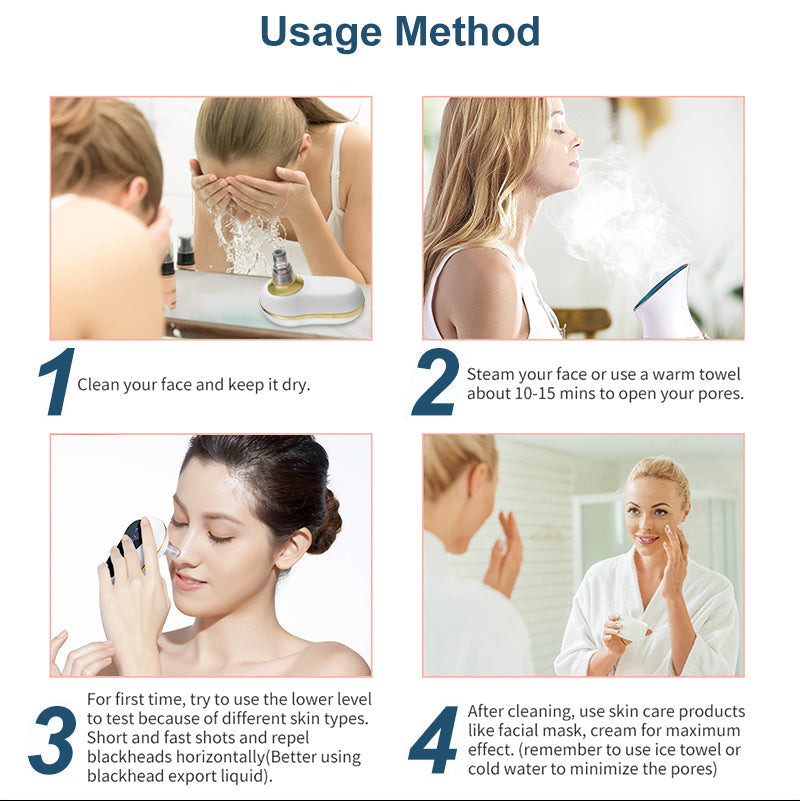 Usage Method

1 Clean your face and keep it dry.

2 Steam your face or use a warm towel about 10-15 mins to open your pores.

3 For first time, try to use the lower level to test because of different skin types. Short and fast shots and repel blackheads horizontally(Better using blackhead export liquid).

4 After cleaning, use skin care products like facial mask, cream for maximum effect. (remember to use ice towel or cold water to minimize the pores)